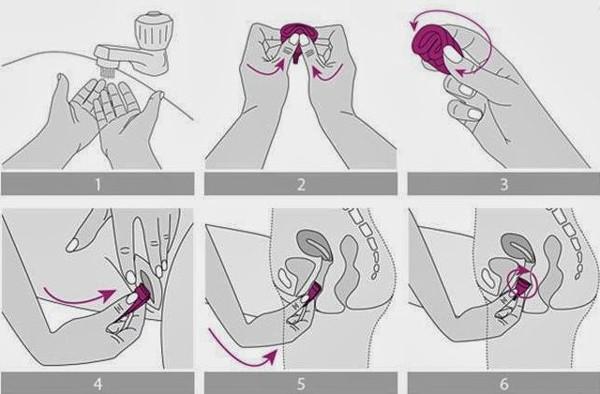 1
2
3
4
5
6