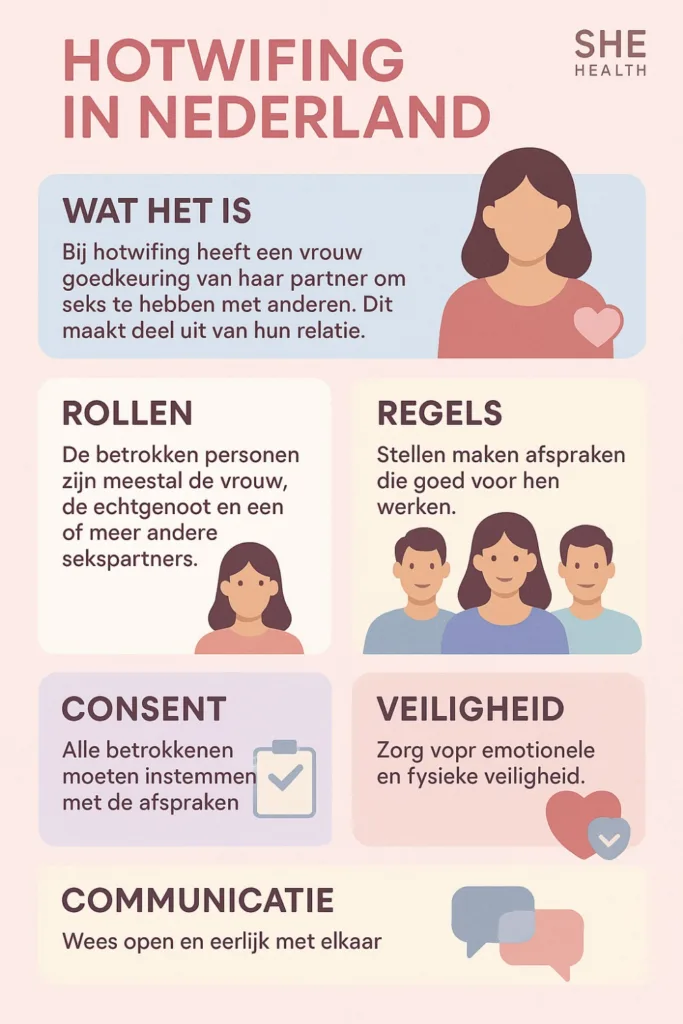 HOTWIFING IN NEDERLAND

SHE HEALTH

WAT HET IS

Bij hotwifing heeft een vrouw goedkeuring van haar partner om seks te hebben met anderen. Dit maakt deel uit van hun relatie.

ROLLEN

De betrokken personen zijn meestal de vrouw, de echtgenoot en een of meer andere sekspartners.

REGELS

Stellen maken afspraken die goed voor hen werken.

CONSENT

Alle betrokkenen moeten instemmen met de afspraken

VEILIGHEID

Zorg vopr emotionele en fysieke veiligheid.

COMMUNICATIE

Wees open en eerlijk met elkaar